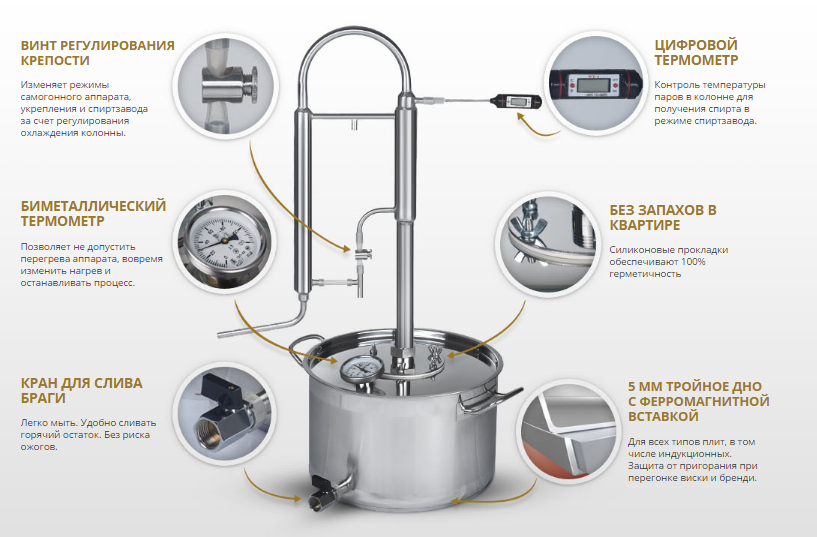 ВИНТ РЕГУЛИРОВАНИЯ КРЕПОСТИ

Изменяет режимы самогонного аппарата, укрепления и спиртзавода за счет регулирования охлаждения колонны.

БИМЕТАЛЛИЧЕСКИЙ ТЕРМОМЕТР

Позволяет не допустить перегрева аппарата, вовремя изменить нагрев и останавливать процесс.

КРАН ДЛЯ СЛИВА БРАГИ

Легко мыть. Удобно сливать горячий остаток. Без риска ожогов.

ЦИФРОВОЙ ТЕРМОМЕТР

Контроль температуры паров в колонне для получения спирта в режиме спиртзавода.

БЕЗ ЗАПАХОВ В КВАРТИРЕ

Силиконовые прокладки обеспечивают 100% герметичность

5 ММ ТРОЙНОЕ ДНО С ФЕРРОМАГНИТНОЙ ВСТАВКОЙ

Для всех типов плит, в том числе индукционных. Защита от пригорания при перегонке виски и бренди.